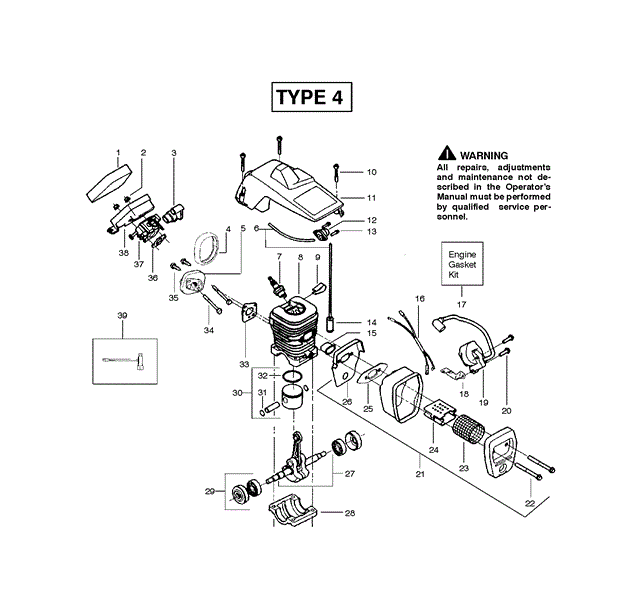 TYPE 4

WARNING
All repairs, adjustments and maintenance not described in the Operator's Manual must be performed by qualified service personnel.

Engine Gasket Kit

1 2 3 4 5 6 7 8 9 10 11 12 13 14 15 16 17 18 19 20 21 22 23 24 25 26 27 28 29 30 31 32 33 34 35 36 37 38 39