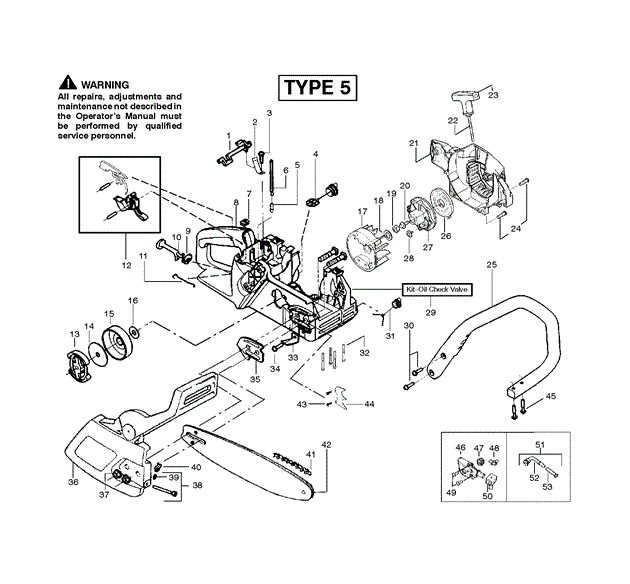 WARNING
All repairs, adjustments and maintenance not described in the Operator's Manual must be performed by qualified service personnel.

TYPE 5

1
2
3
4
5
6
7
8
9
10
11
12
13
14
15
16
17
18
19
20
21
22
23
24
25
26
27
28
Kit-Oil Check Valve
29
30
31
32
33
34
35
36
37
38
39
40
41
42
43
44
45
46
47
48
49
50
51
52
53