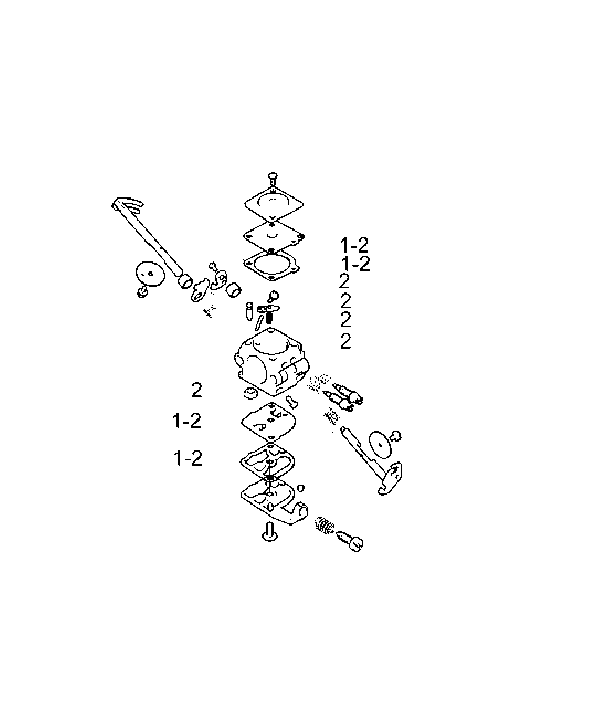 1-2
1-2
2
2
2
2

2

1-2

1-2