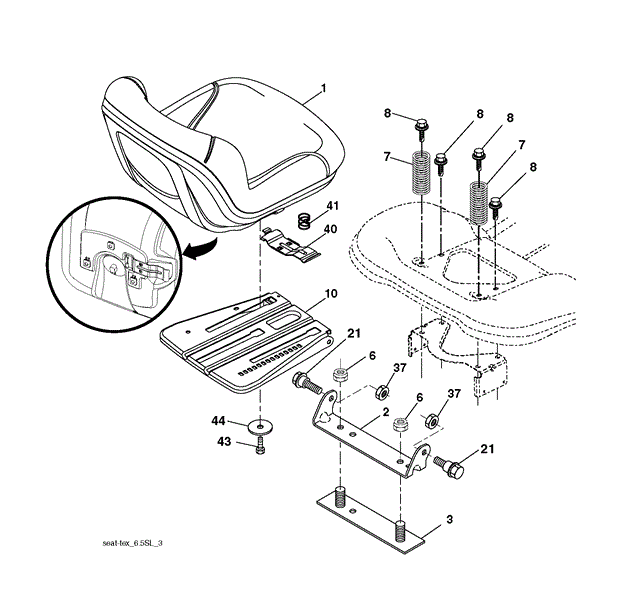 1
8
8
8
7
7
8
41
40
10
21
6
37
6
37
2
44
43
21
3
seat-tex_6.5SL_3