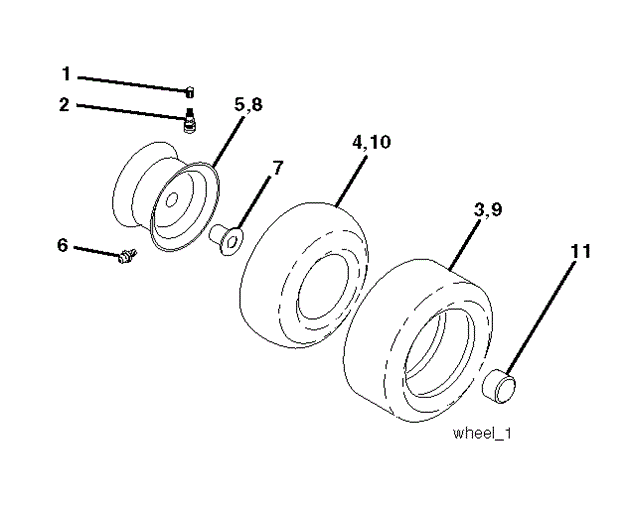 1
2
5,8
4,10
7
3,9
6
11
wheel_1