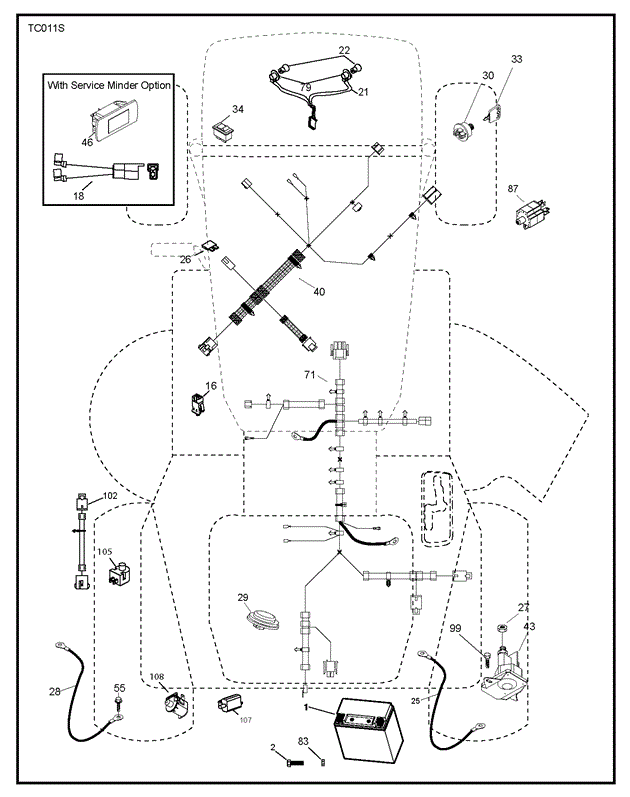 TC011S

With Service Minder Option

46

18

22

79

21

34

30

33

87

26

40

16

71

102

105

29

27

43

99

28

55

108

107

1

25

2

83