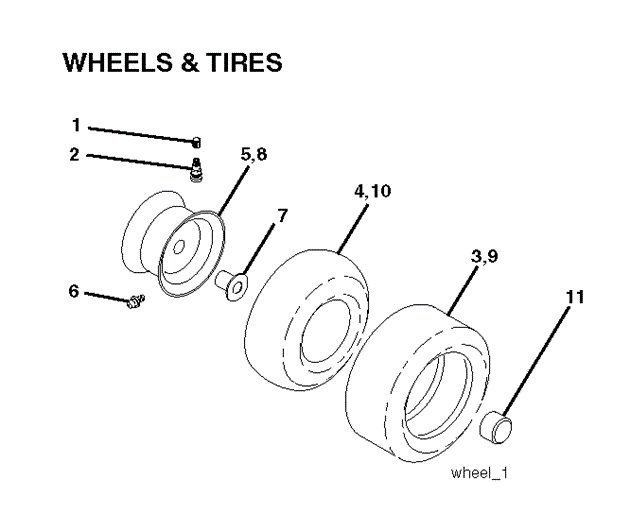 WHEELS & TIRES

1
2
5,8
4,10
7
3,9
6
11

wheel_1