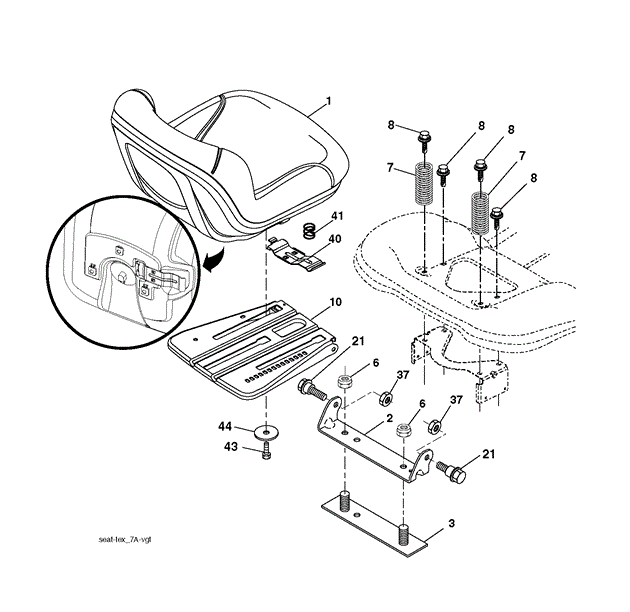 1
8
8
8
7
7
8
41
40
10
21
6
37
6
37
2
44
43
21
3
seat-tex_7A-vgt