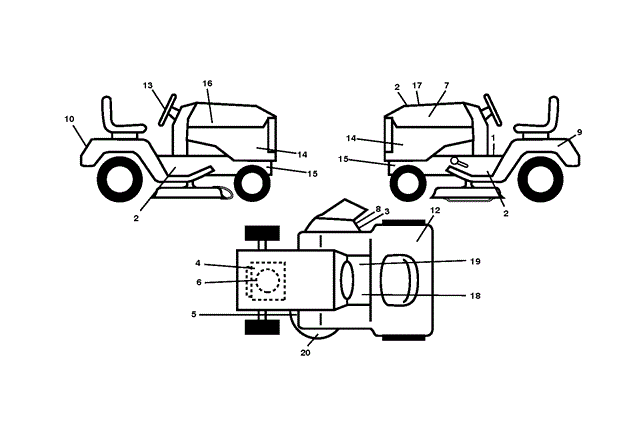 13
16
10
14
15
2
2
17
7
14
1
9
15
2
8
3
12
4
19
6
18
5
20