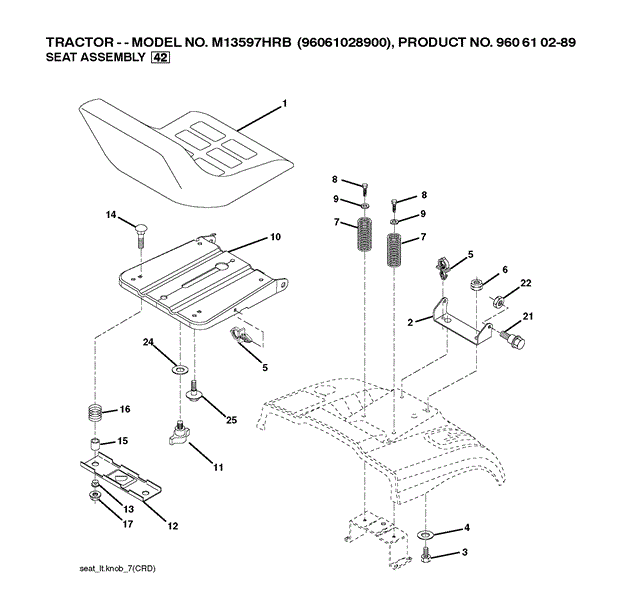 TRACTOR - - MODEL NO. M13597HRB (96061028900), PRODUCT NO. 960 61 02-89
SEAT ASSEMBLY 42

1
8
9
7
8
9
7
14
10
5
6
22
2
21
24
5
16
25
15
11
13
17
12
4
3

seat_lt.knob_7(CRD)