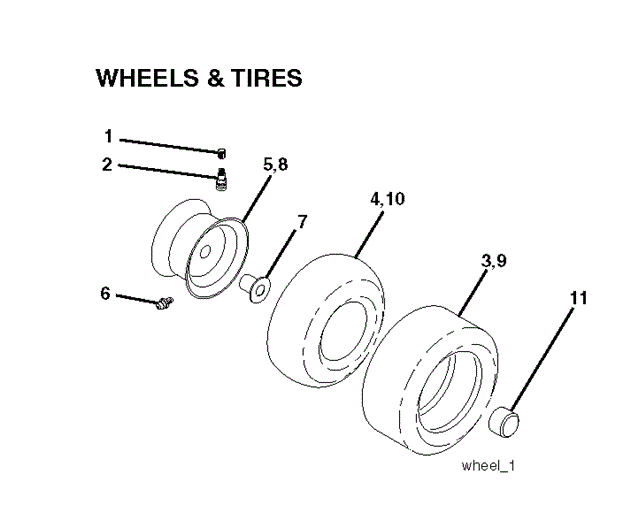 WHEELS & TIRES

1
2
5,8
4,10
7
3,9
6
11

wheel_1