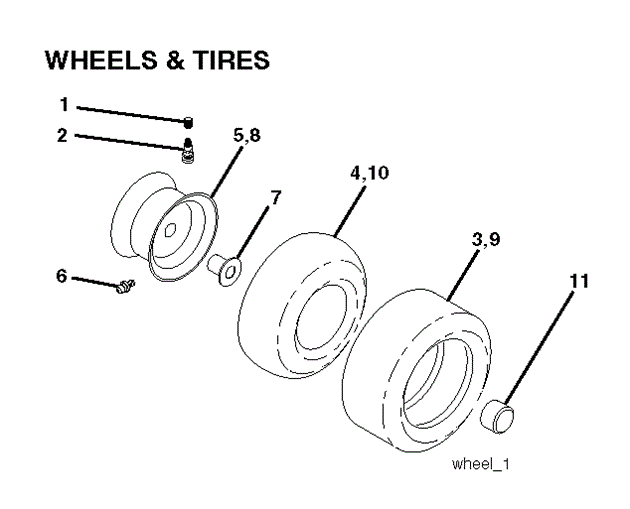 WHEELS & TIRES

1
2
5,8
4,10
7
3,9
6
11

wheel_1