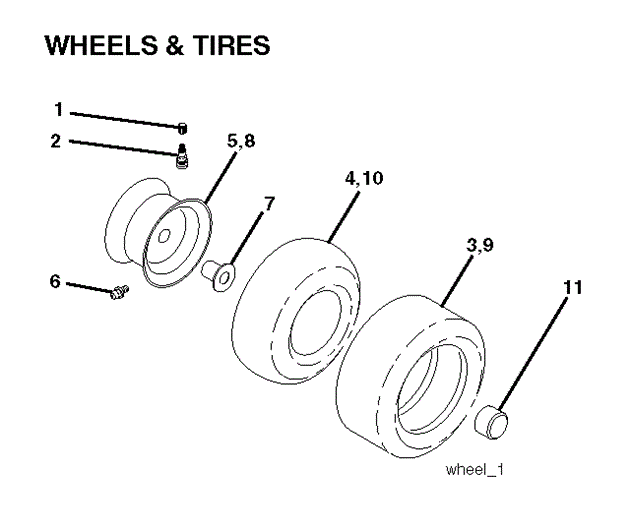 WHEELS & TIRES

1
2
5,8
4,10
7
3,9
6
11

wheel_1