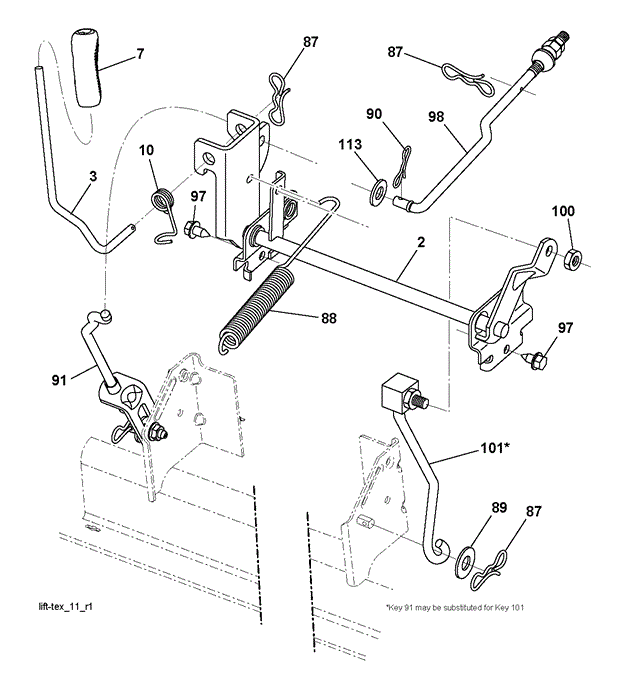 7
87
87
90
98
113
10
3
97
100
2
88
97
91
101*
89
87
lift-tex_11_r1
*Key 91 may be substituted for Key 101