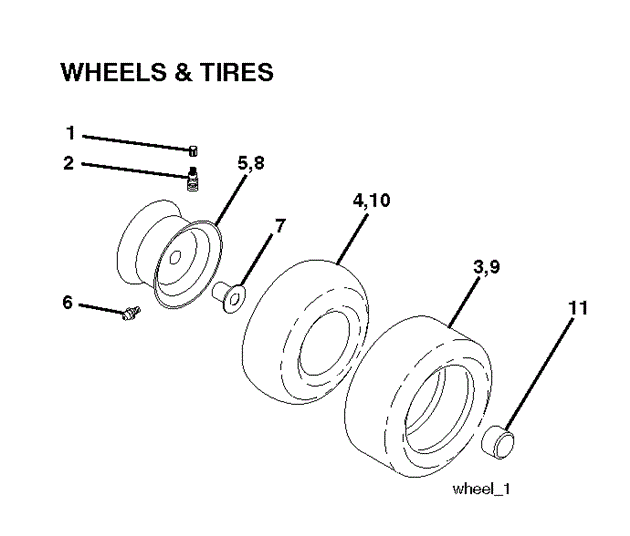 WHEELS & TIRES

1
2
5,8
4,10
7
3,9
6
11

wheel_1