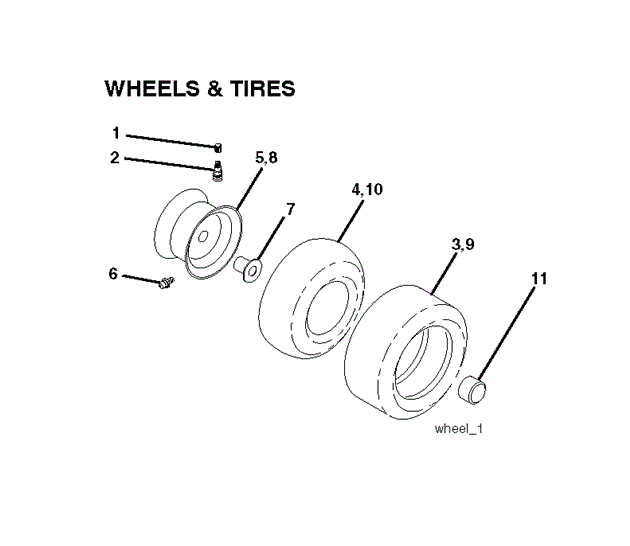 WHEELS & TIRES

1
2
5,8
7
4,10
3,9
6
11

wheel_1