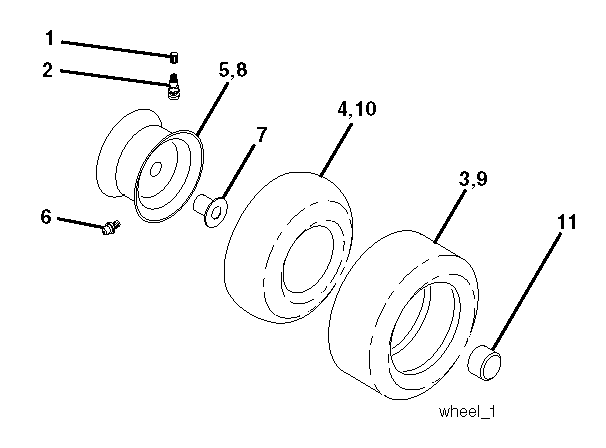 1
2
5,8
4,10
7
3,9
6
11
wheel_1