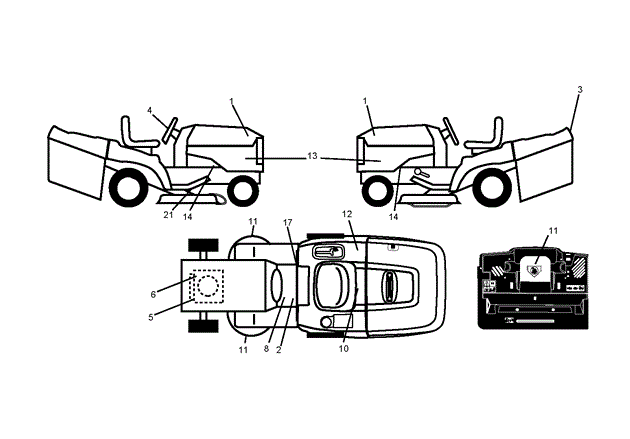 4
1
1
3
13
21
14
14
11
17
12
11
6
5
11
8
2
10