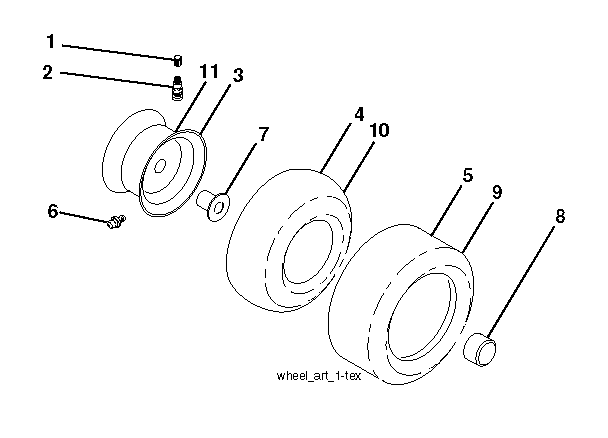 1
2
11
3
4
10
7
5
9
8
6
wheel_art_1-tex