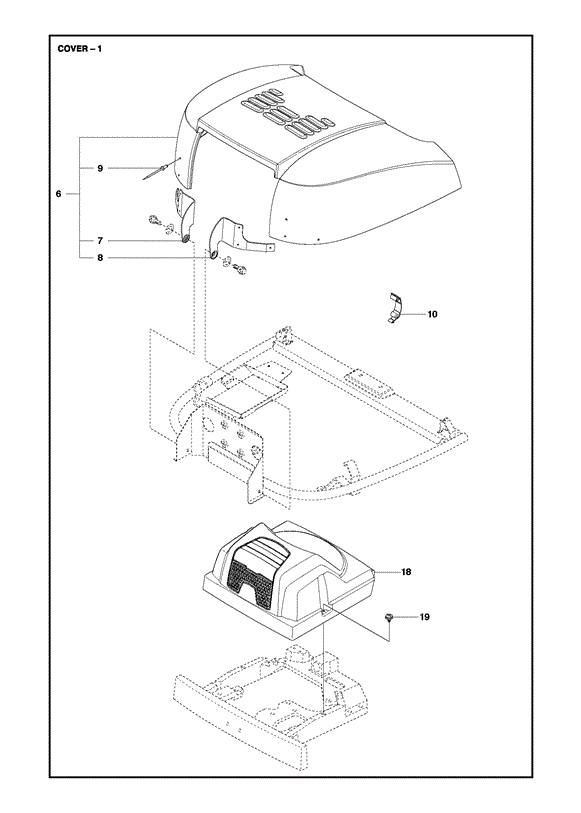 COVER – 1

9

6

7

8

10

18

19