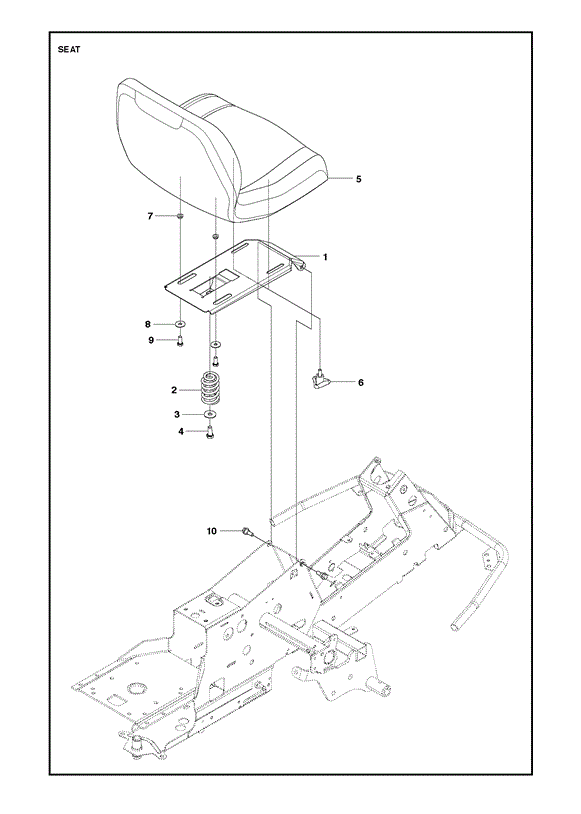 SEAT

5
7
1
8
9
6
2
3
4
10