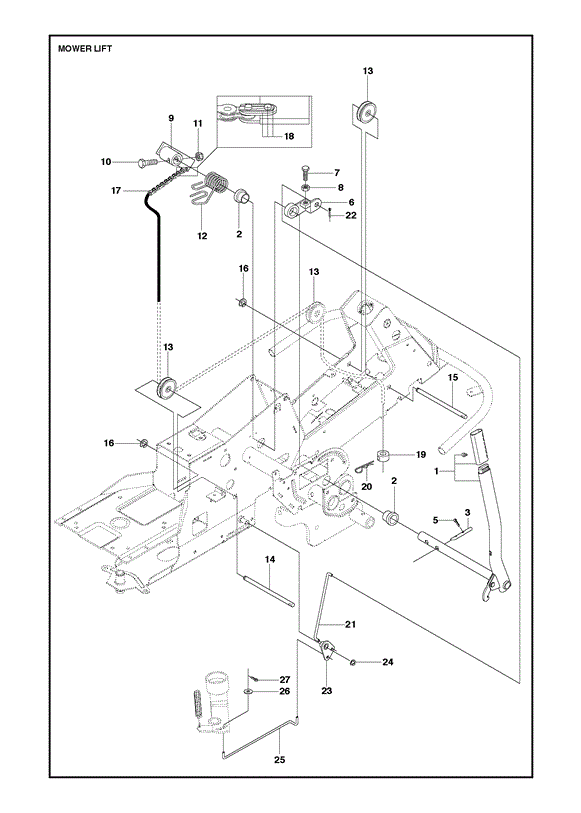 MOWER LIFT

13
9
11
18
10
7
8
6
22
17
12
2
16
13
13
15
16
19
1
20
2
3
5
14
21
24
23
27
26
25