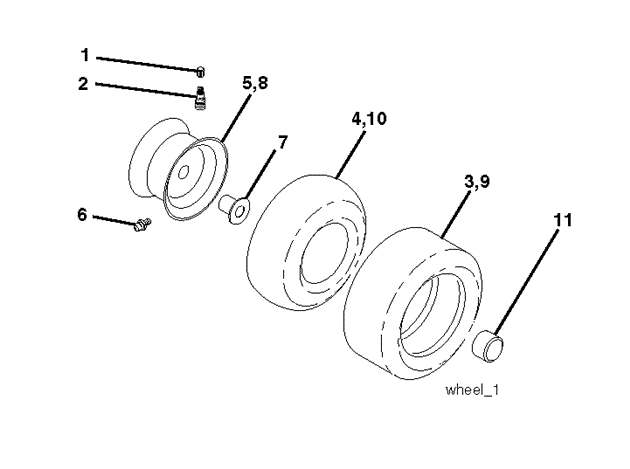 1
2
5,8
4,10
7
3,9
6
11
wheel_1