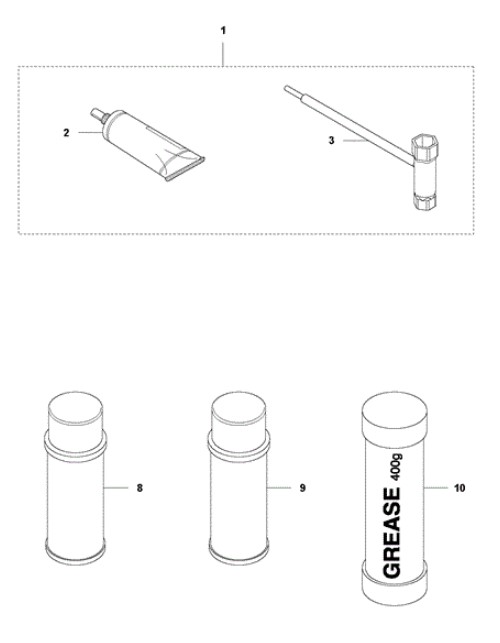 1

2

3

8

9

GREASE 400g

10