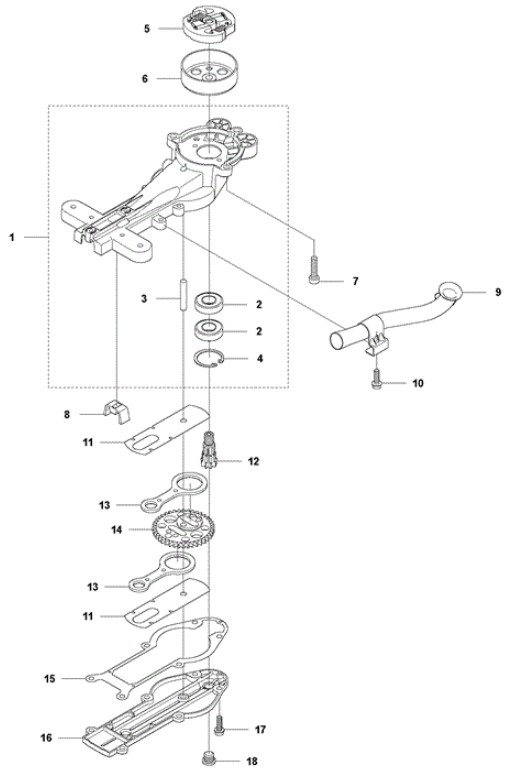 5
6
1
7
9
3
2
2
4
10
8
11
12
13
14
13
11
15
17
16
18