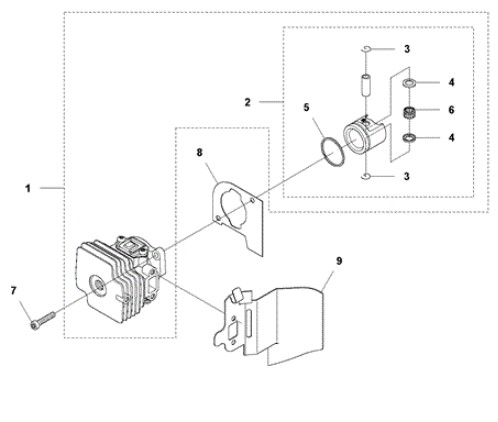 3
4
2
5
6
4
8
3
1
9
7