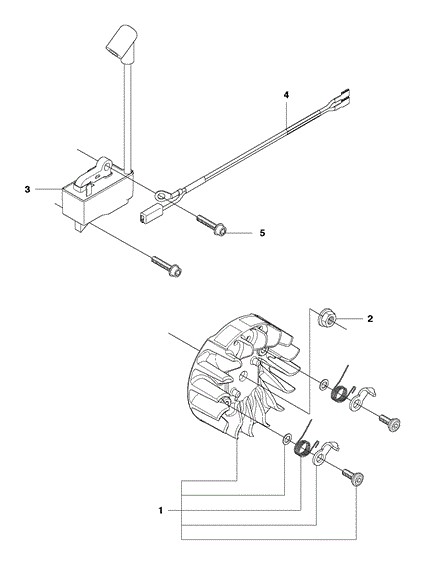 4
3
5
2
1