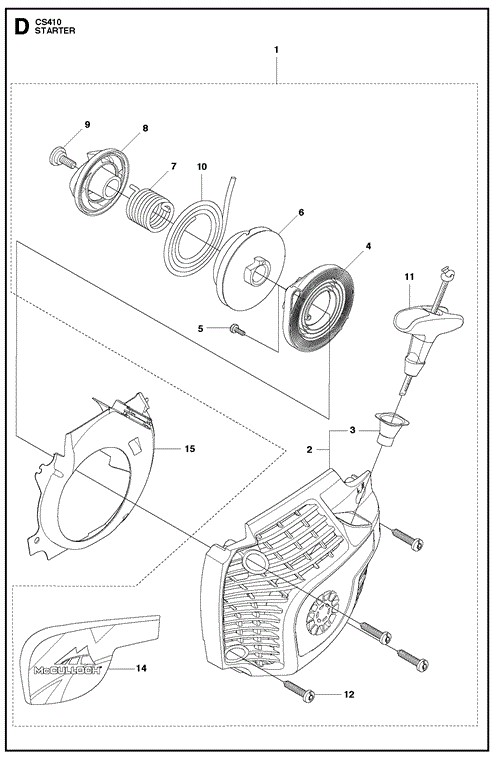 D CS410
STARTER

1
9
8
7
10
6
4
11
5
3
2
15
McCULLOCH
14
12