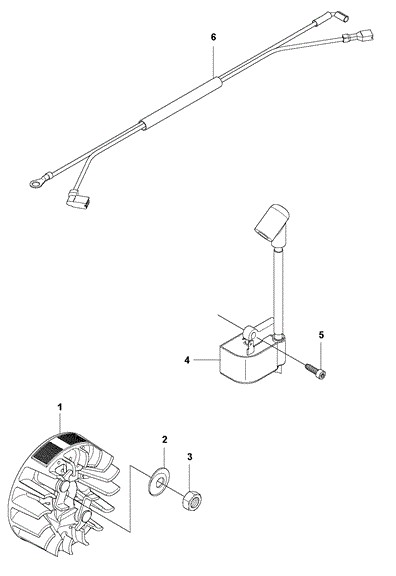 6

5

4

1

2

3