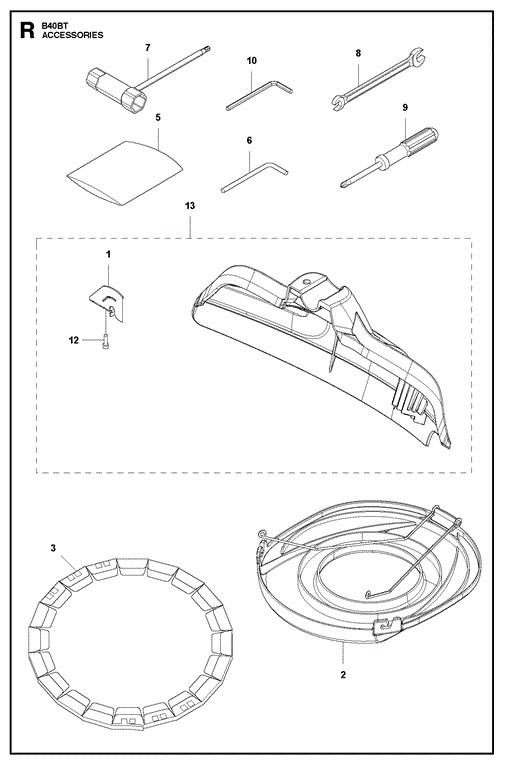 R
B40BT
ACCESSORIES

7

10

8

5

6

9

13

1

12

3

2