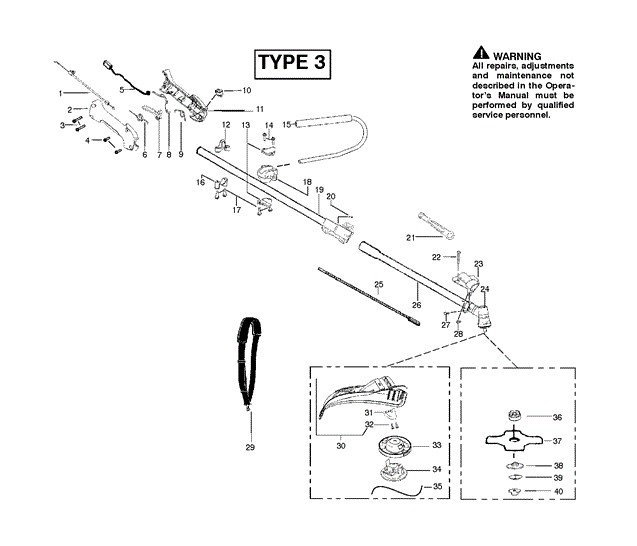 TYPE 3

WARNING
All repairs, adjustments and maintenance not described in the Operator's Manual must be performed by qualified service personnel.

1
2
3
4
5
6
7
8
9
10
11
12
13
14
15
16
17
18
19
20
21
22
23
24
25
26
27
28
29
30
31
32
33
34
35
36
37
38
39
40