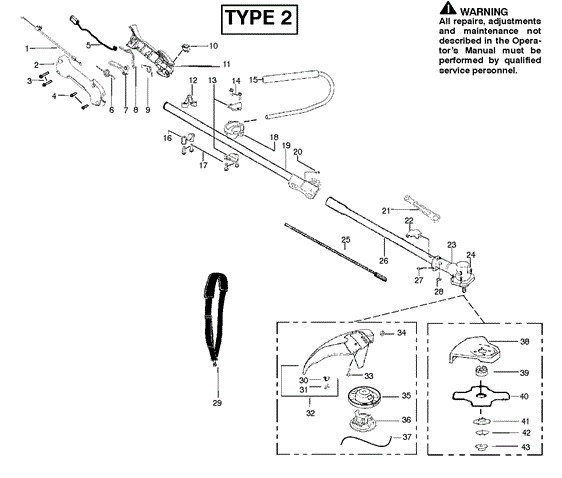 TYPE 2

WARNING
All repairs, adjustments and maintenance not described in the Operator's Manual must be performed by qualified service personnel.

1
2
3
4
5
6
7
8
9
10
11
12
13
14
15
16
17
18
19
20
21
22
23
24
25
26
27
28
29
30
31
32
33
34
35
36
37
38
39
40
41
42
43