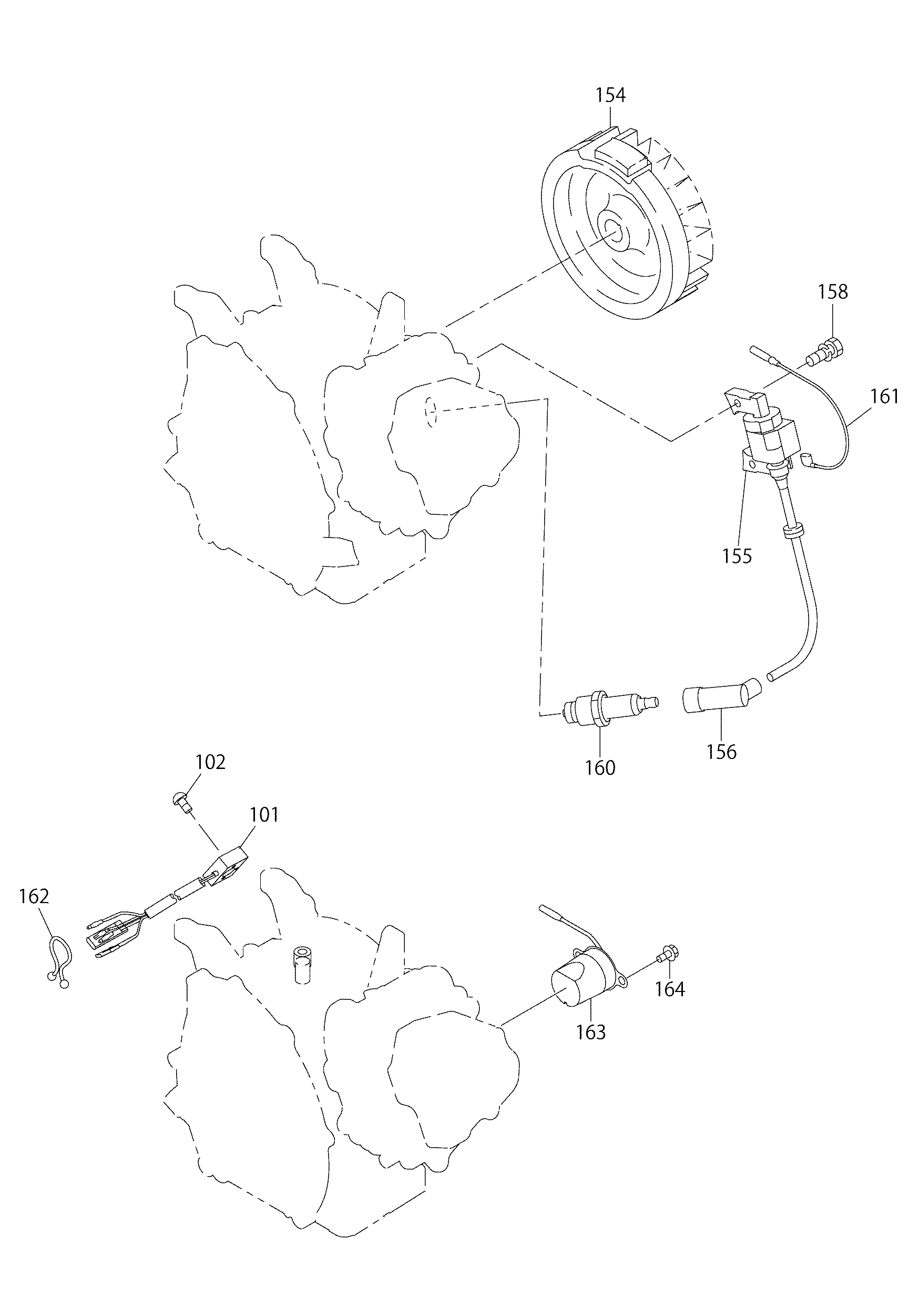 154
158
161
155
160
156
102
101
162
164
163