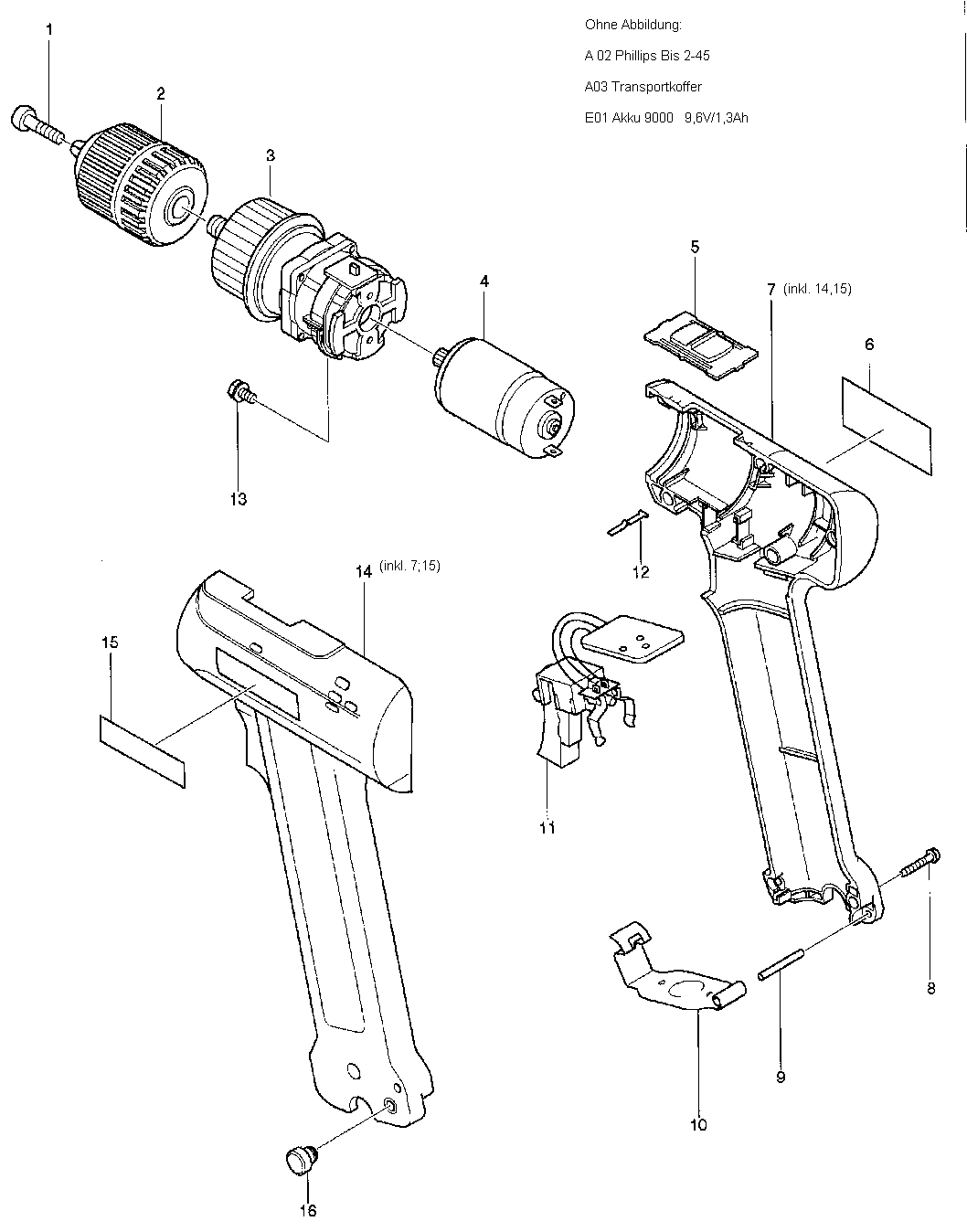 Ohne Abbildung:

A 02 Phillips Bis 2-45

A03 Transportkoffer

E01 Akku 9000 9,6V/1,3Ah

1
2
3
4
5
7 (inkl. 14,15)
6
13
12
14 (inkl. 7;15)
15
11
8
9
10
16