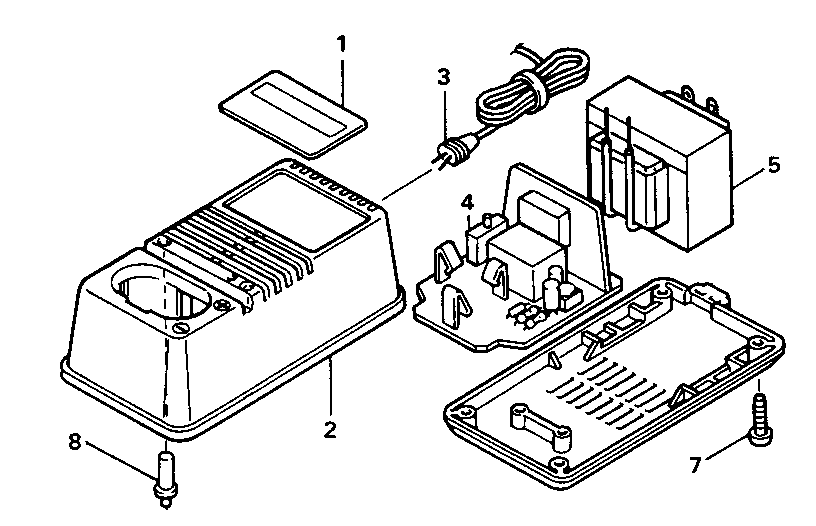 1
3
5
4
2
8
7