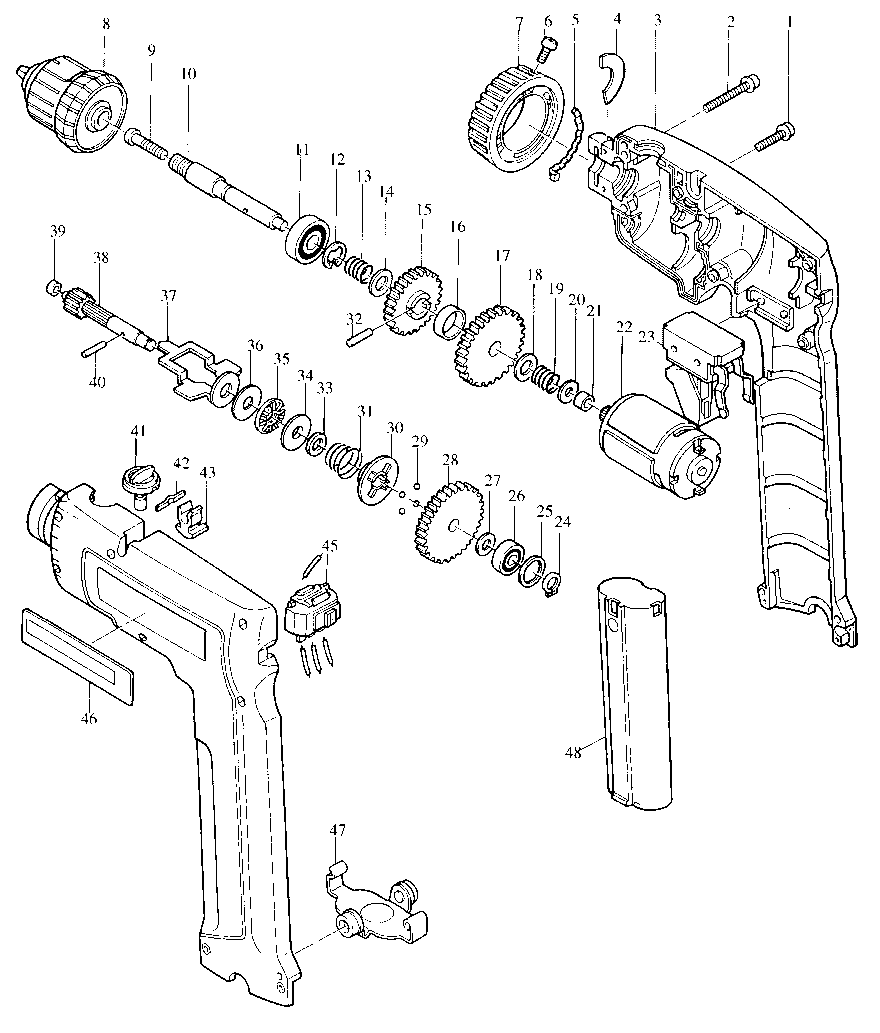 8
9
10
7
6
5
4
3
2
1
11
12
13
14
15
16
17
18
19
20
21
22
23
39
38
37
32
40
36
35
34
33
31
30
29
28
27
26
25
24
41
42
43
45
46
48
47