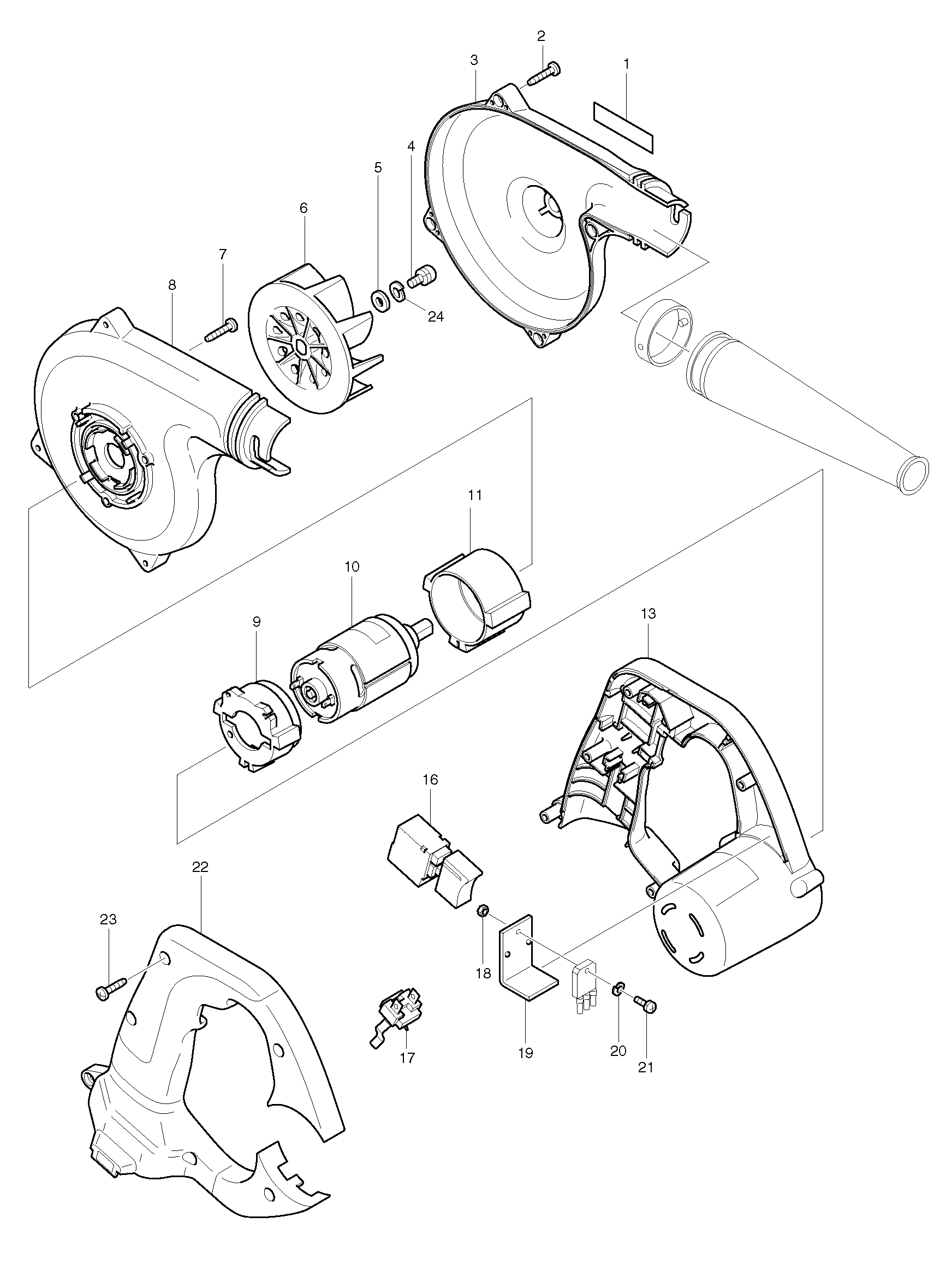 2
3
1
4
5
6
7
8
24
11
10
9
13
16
22
23
18
17
19
20
21