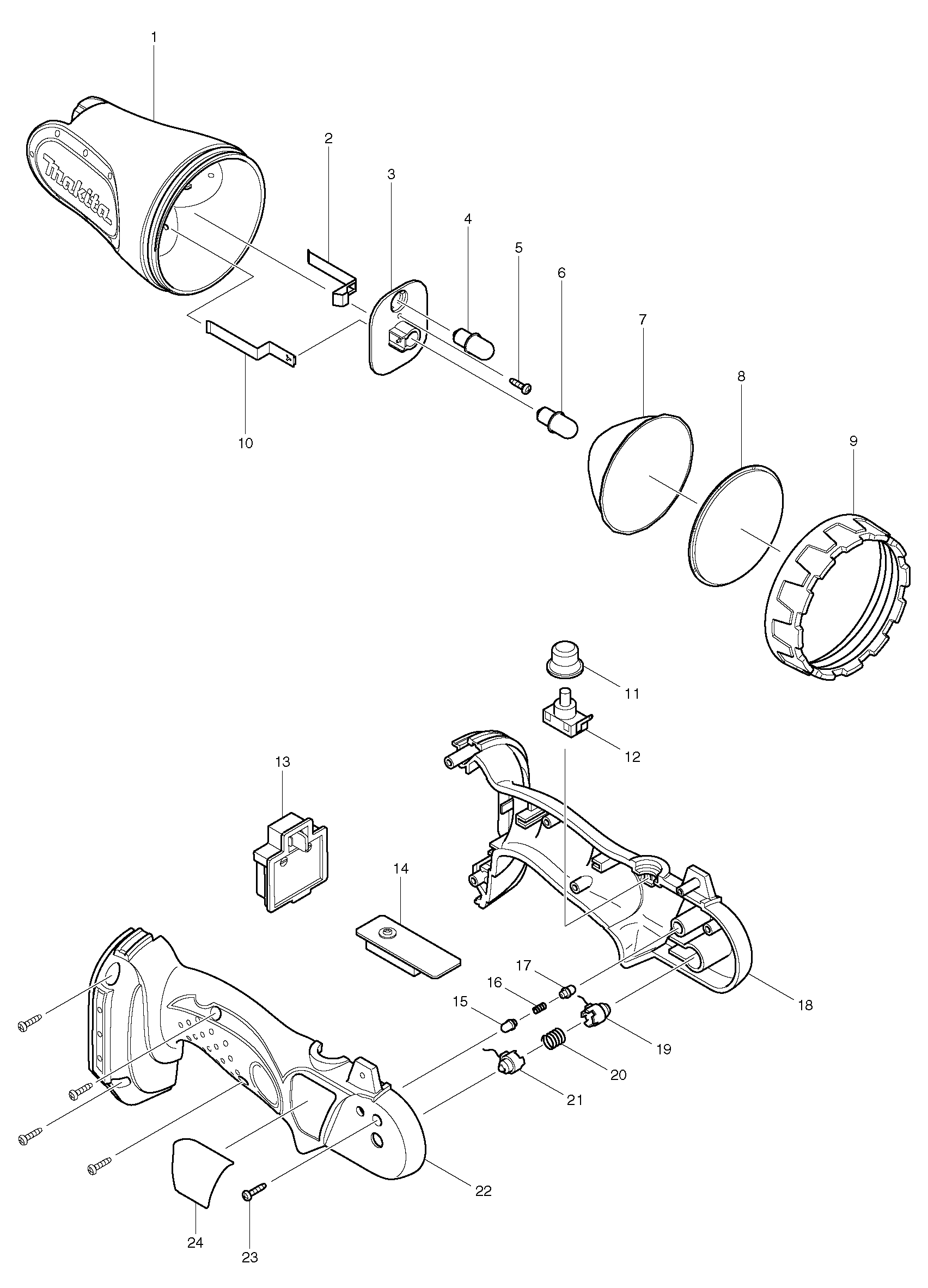 1
makita
2
3
4
5
6
7
8
9
10
11
12
13
14
17
16
15
18
19
20
21
22
24
23