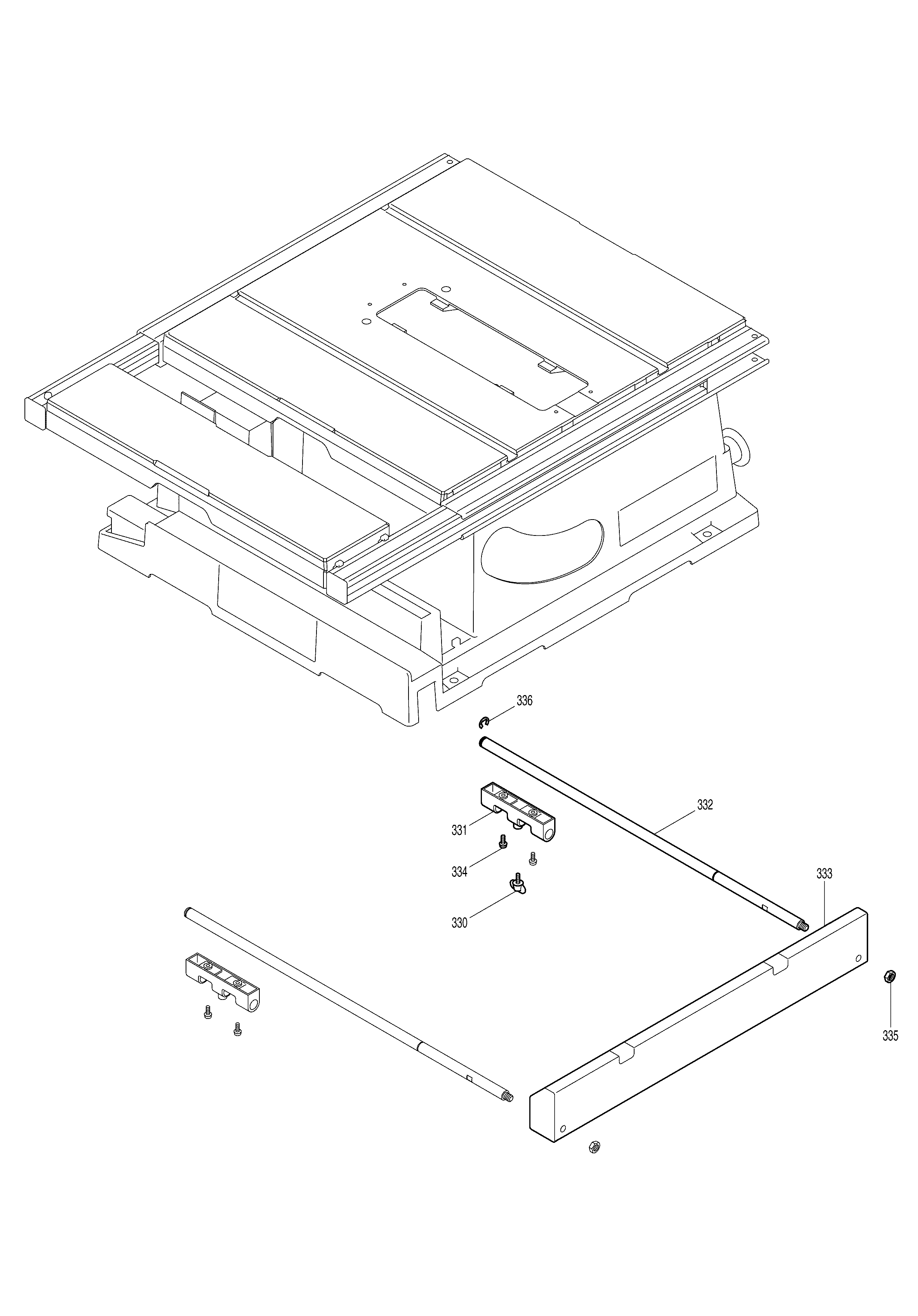 336

332

331

334

333

330

335