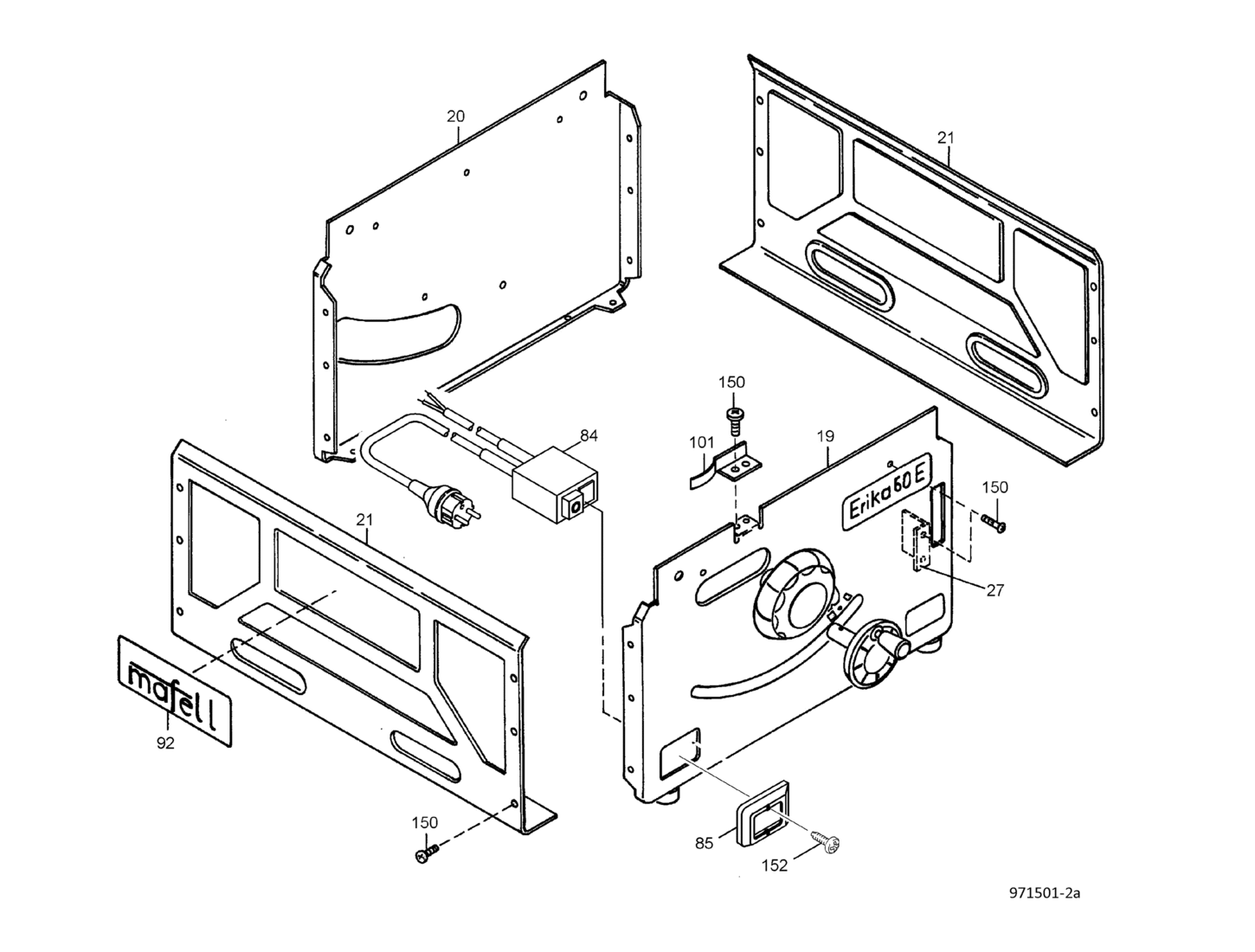 20
21
150
84
101
19
Erika 60 E
150
21
27
mafell
92
150
85
152
971501-2a