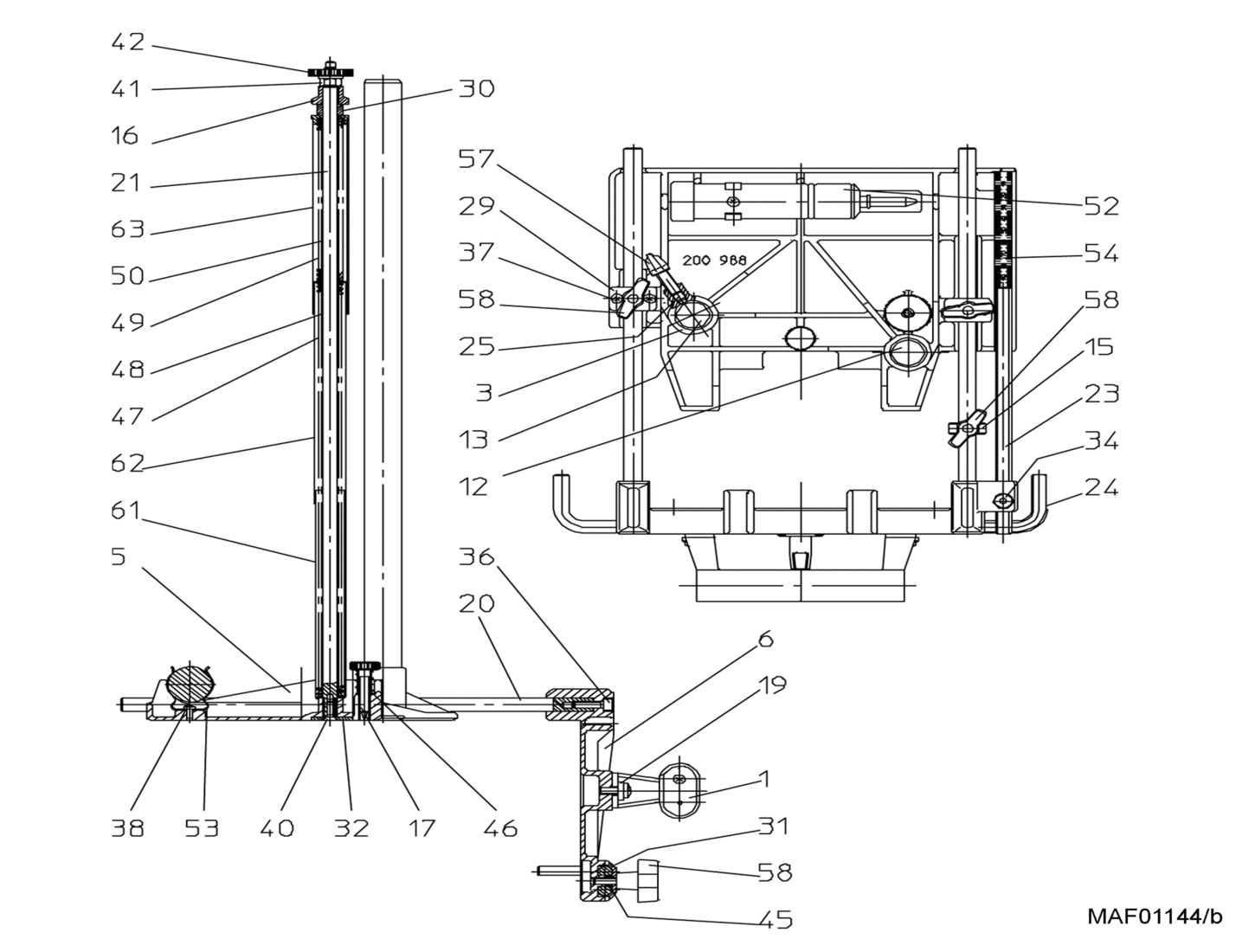 42
41
16
21
63
50
49
48
47
62
61
5
30
57
29
37
58
25
3
13
12
200 988
52
54
58
15
23
34
24
36
20
6
19
1
31
58
45
38
53
40
32
17
46
MAF01144/b