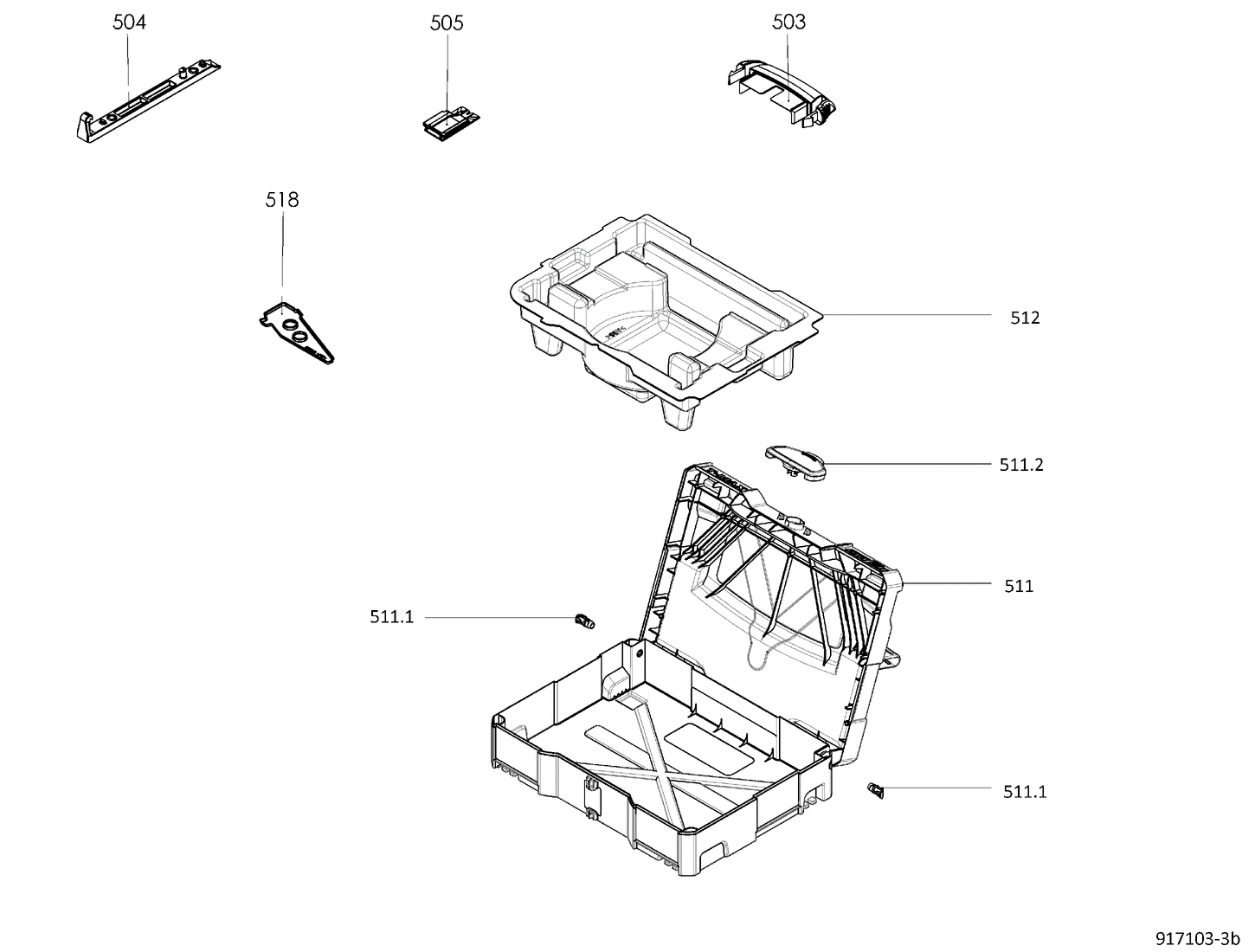 504
505
503
518
512
511.2
511
511.1
511.1
917103-3b