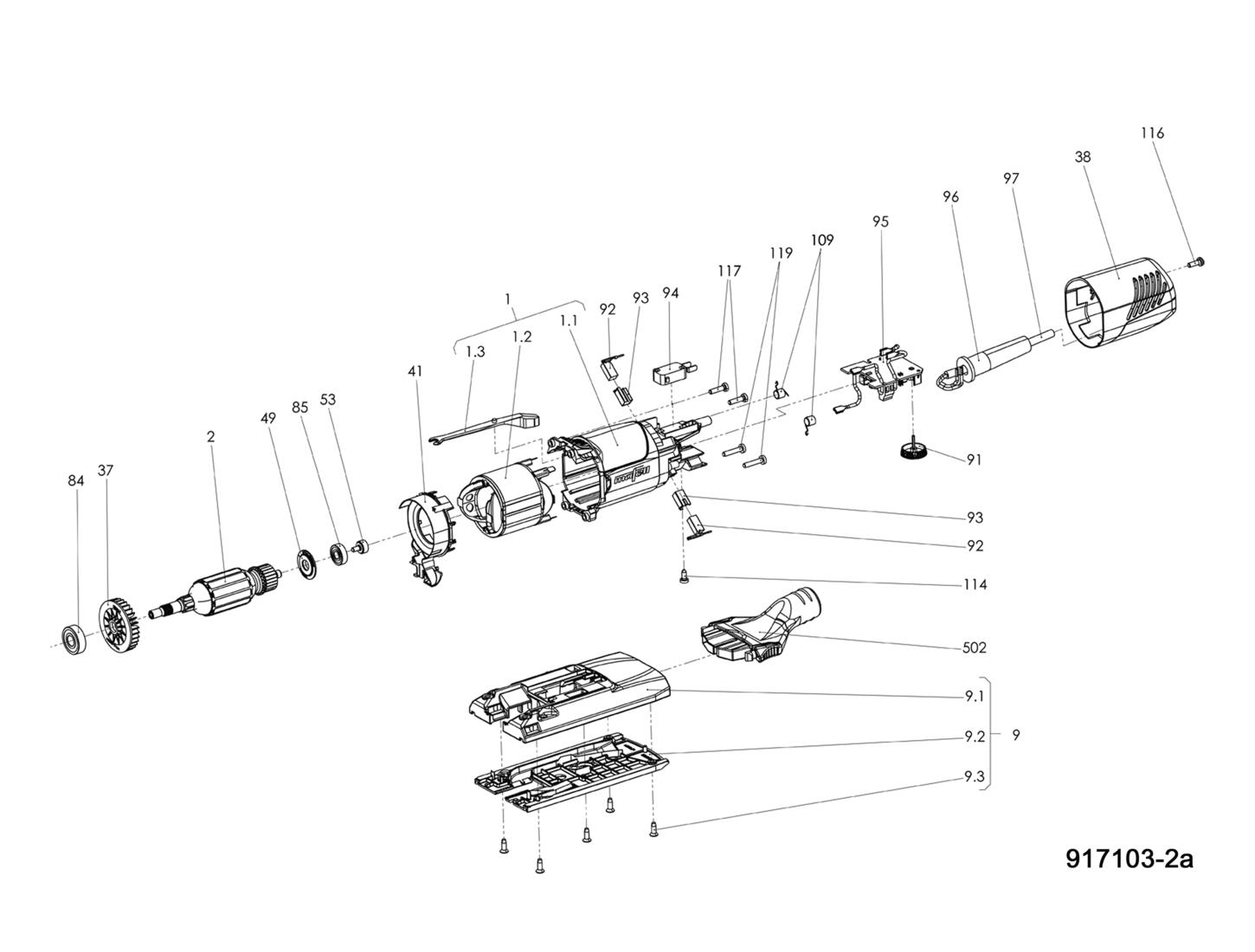 116
38
97
96
95
109
119
117
94
93
92
1
1.1
1.2
1.3
41
53
85
49
2
37
84
91
93
92
114
502
9.1
9.2
9
9.3
917103-2a