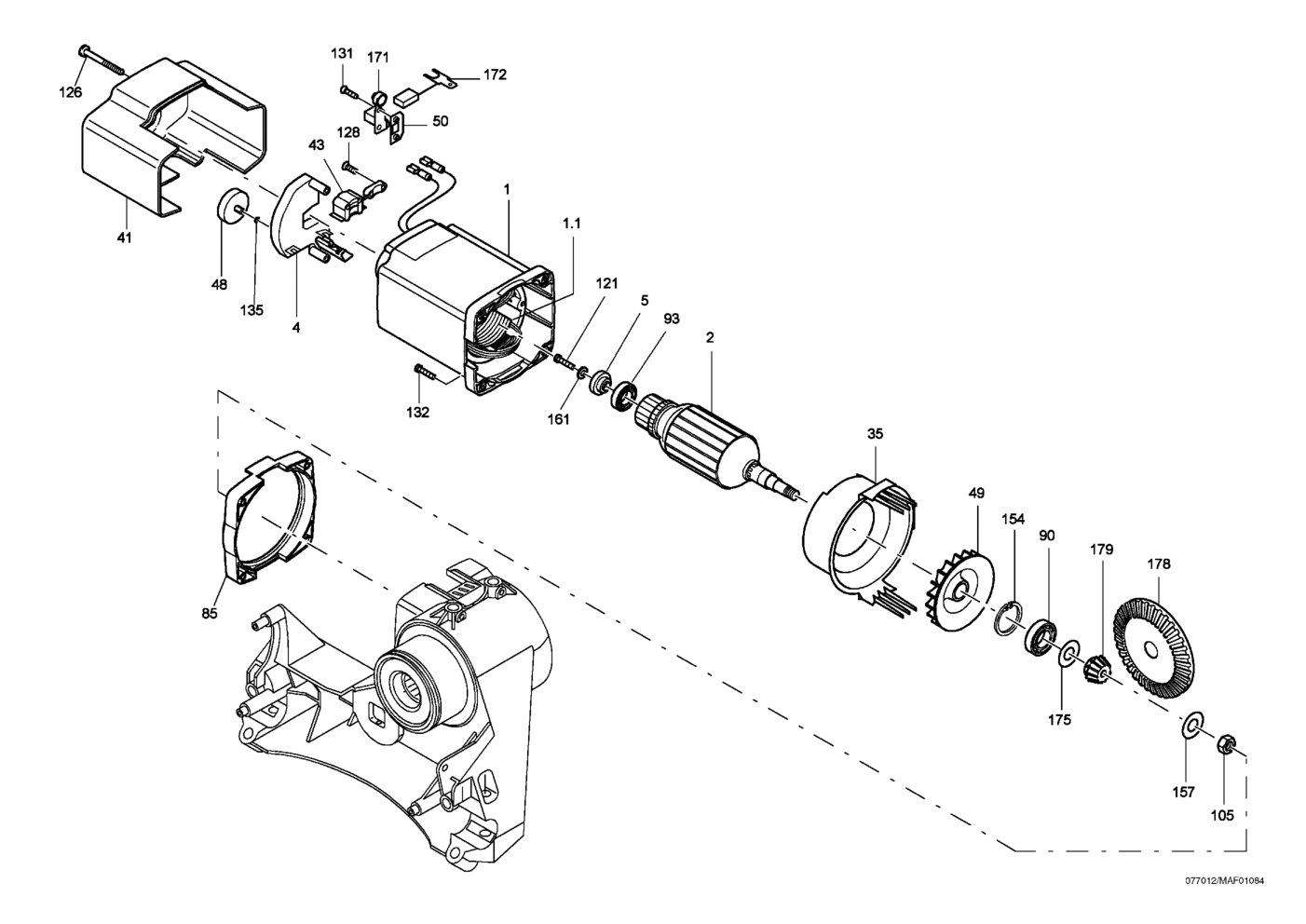 126
131
171
172
50
43
128
41
48
135
4
1
1.1
121
5
93
2
132
161
35
49
154
90
179
178
85
175
157
105
077012/MAF01084