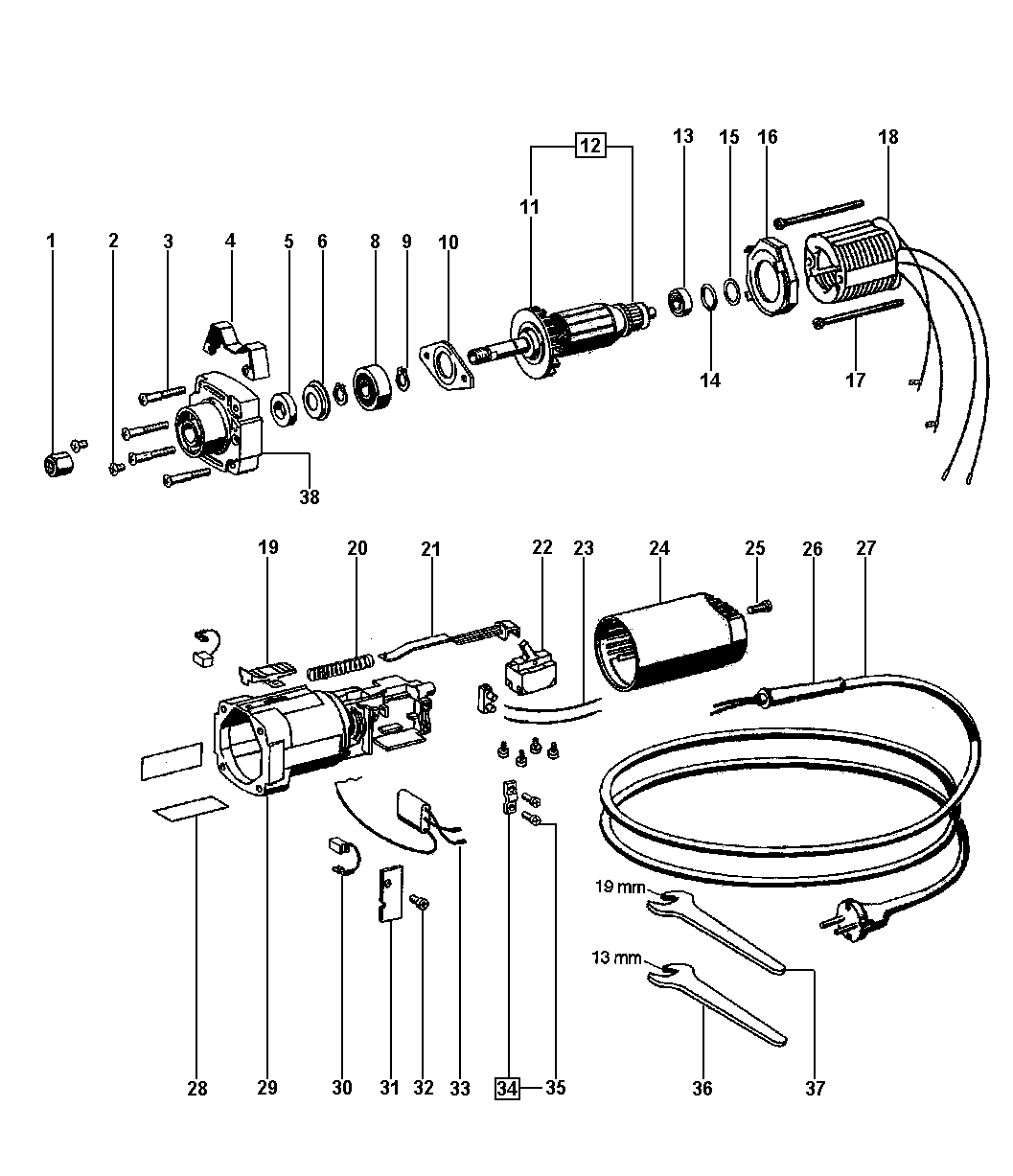 12
13
15
16
18
11
1
2
3
4
5
6
8
9
10
14
17
38
19
20
21
22
23
24
25
26
27
19 mm
13 mm
28
29
30
31
32
33
34
35
36
37