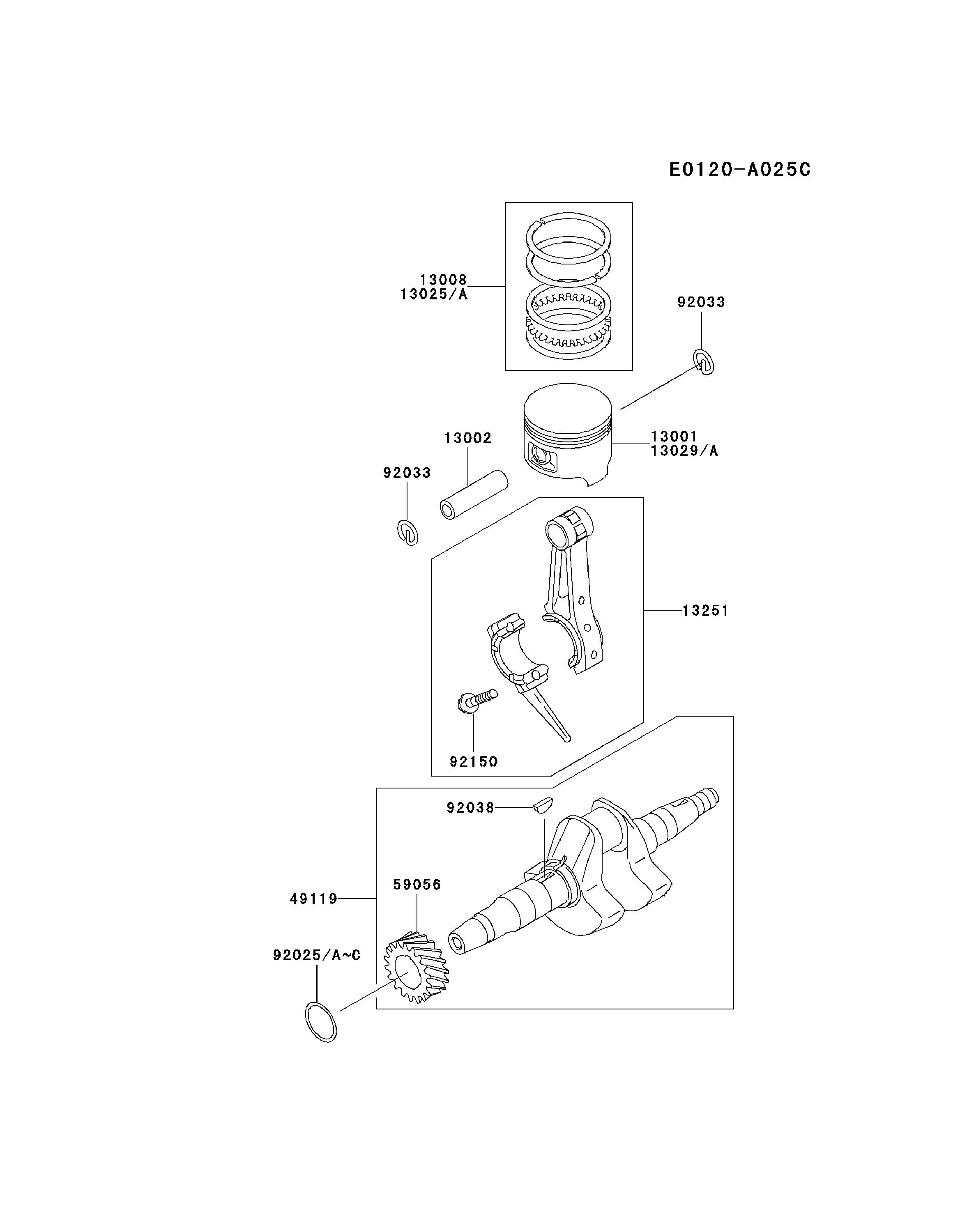 E0120-A025C

13008
13025/A

92033

13002

13001
13029/A

92033

13251

92150

92038

59056

49119

92025/A~C