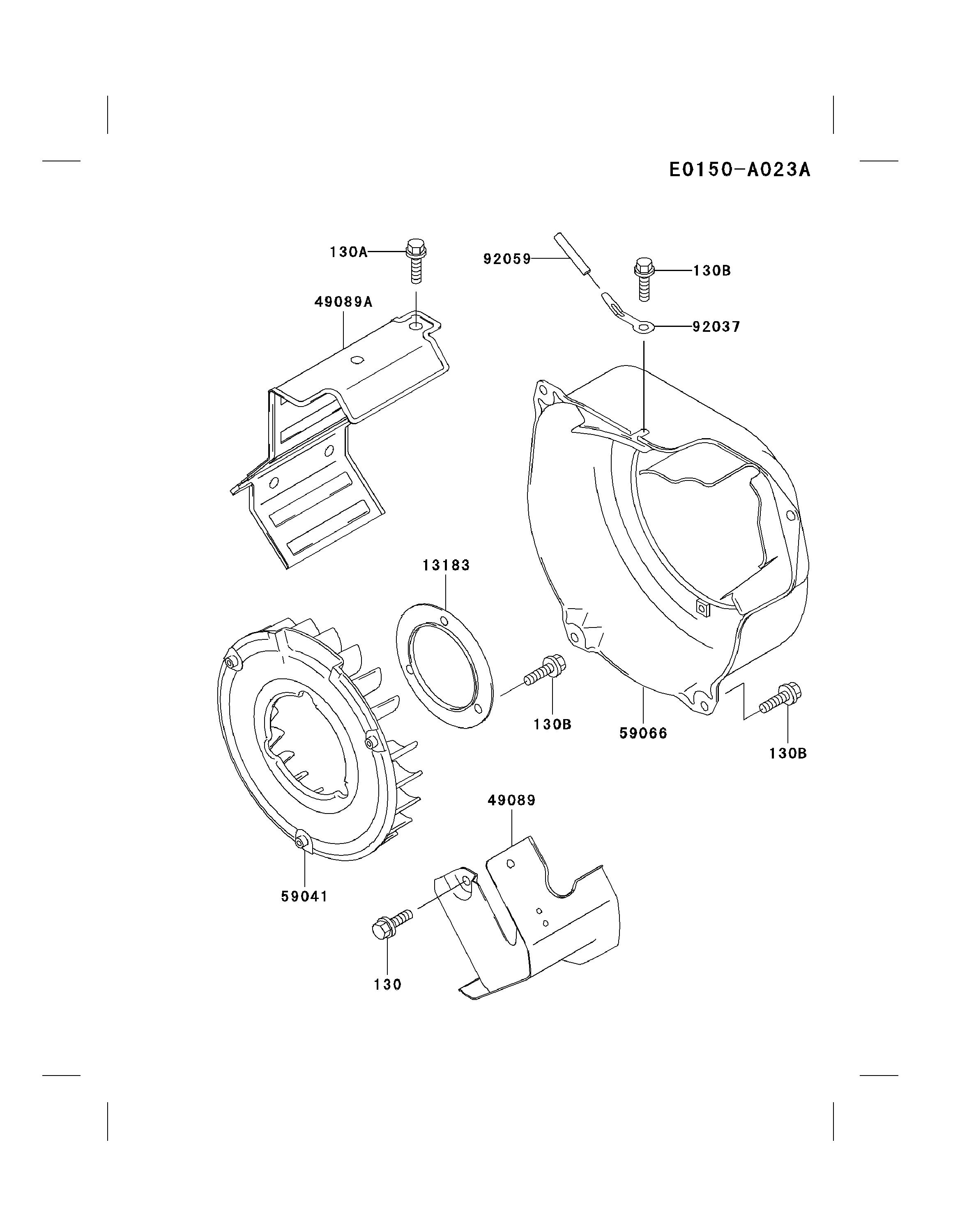 E0150-A023A

130A

92059

130B

49089A

92037

13183

130B

59066

130B

49089

59041

130