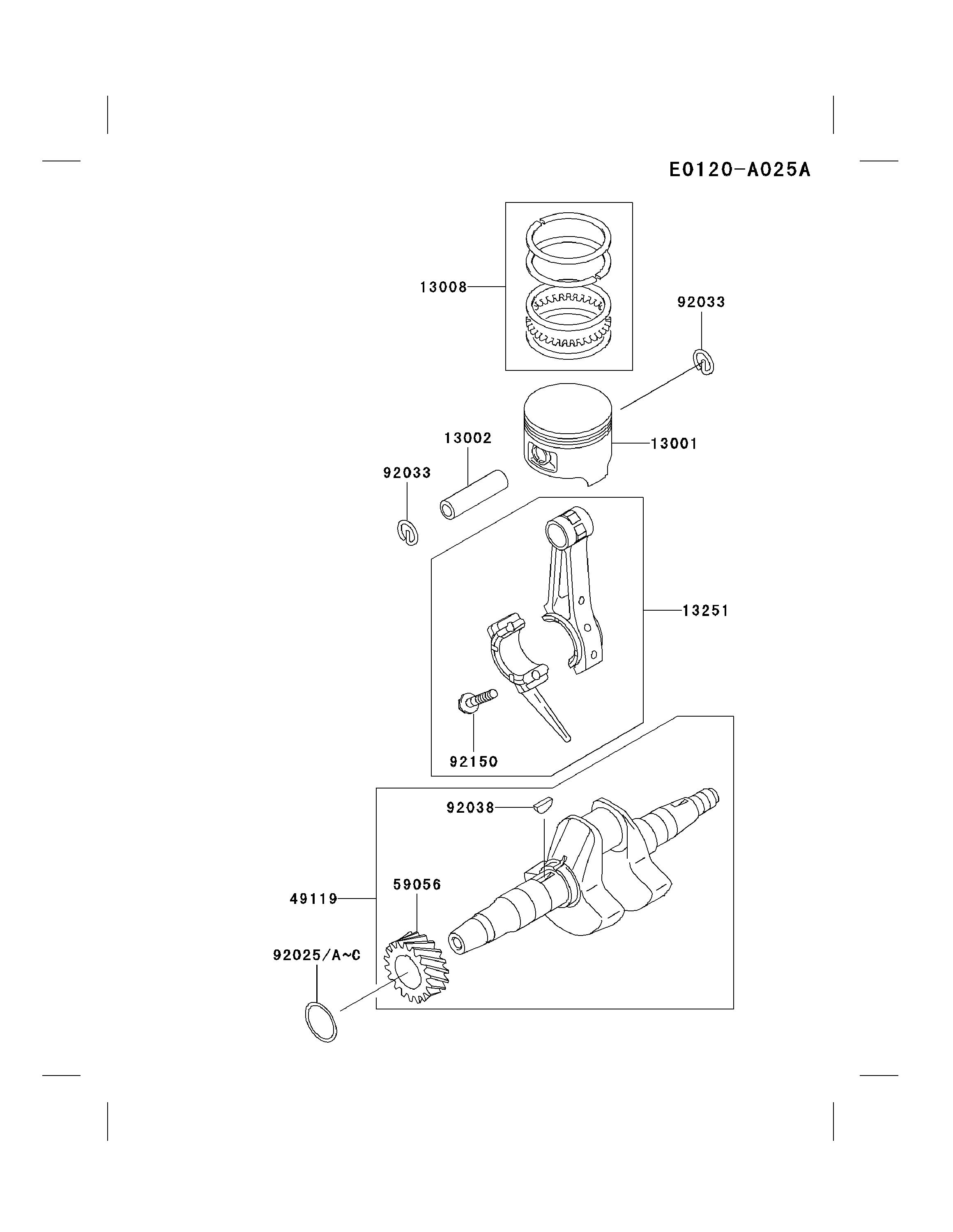 E0120-A025A

13008

92033

13002

13001

92033

13251

92150

92038

59056

49119

92025/A~C