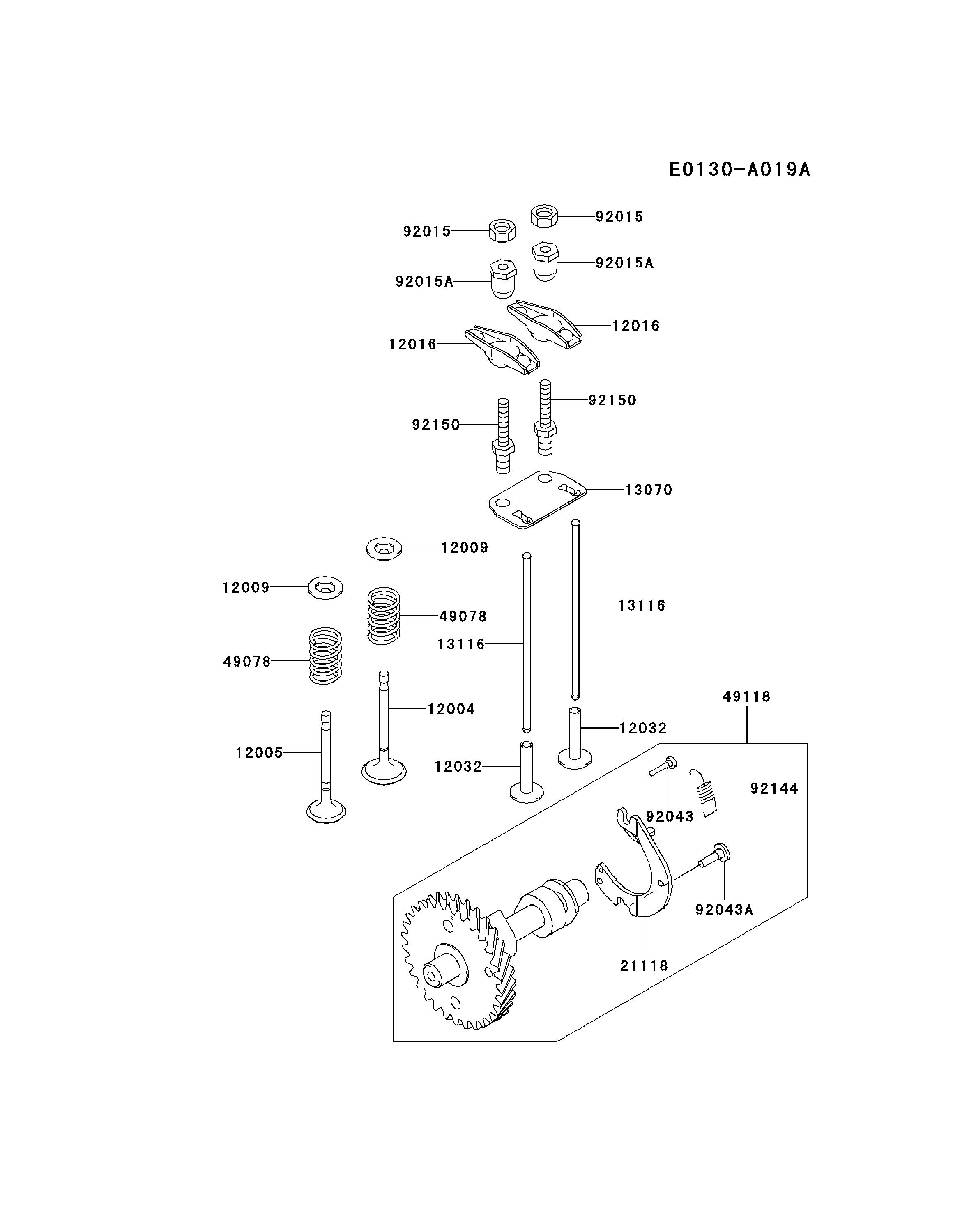 E0130-A019A

92015
92015
92015A
92015A
12016
12016
92150
92150
13070
12009
12009
49078
13116
13116
49078
49118
12004
12032
12005
12032
92144
92043
92043A
21118