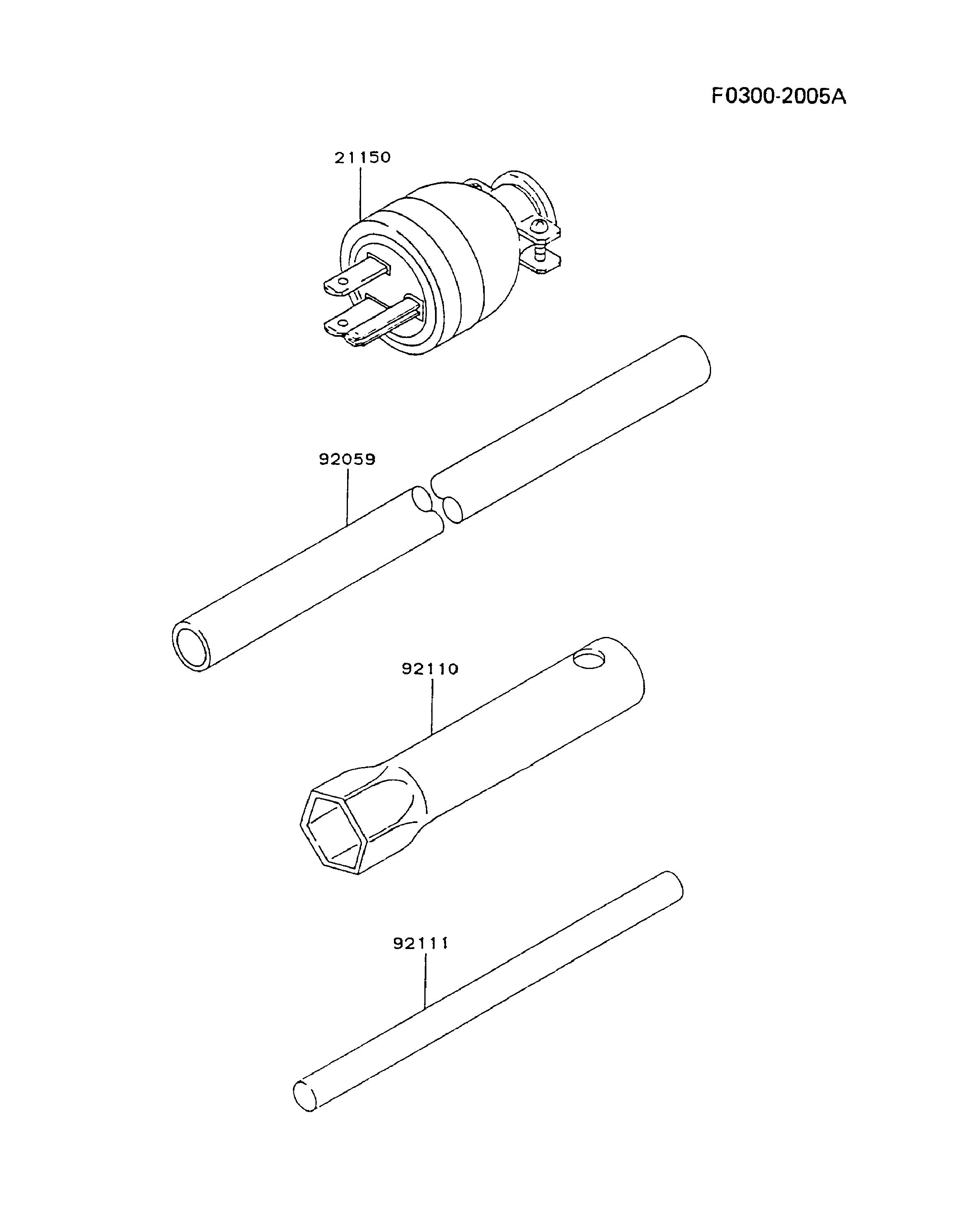 F0300-2005A

21150

92059

92110

92111